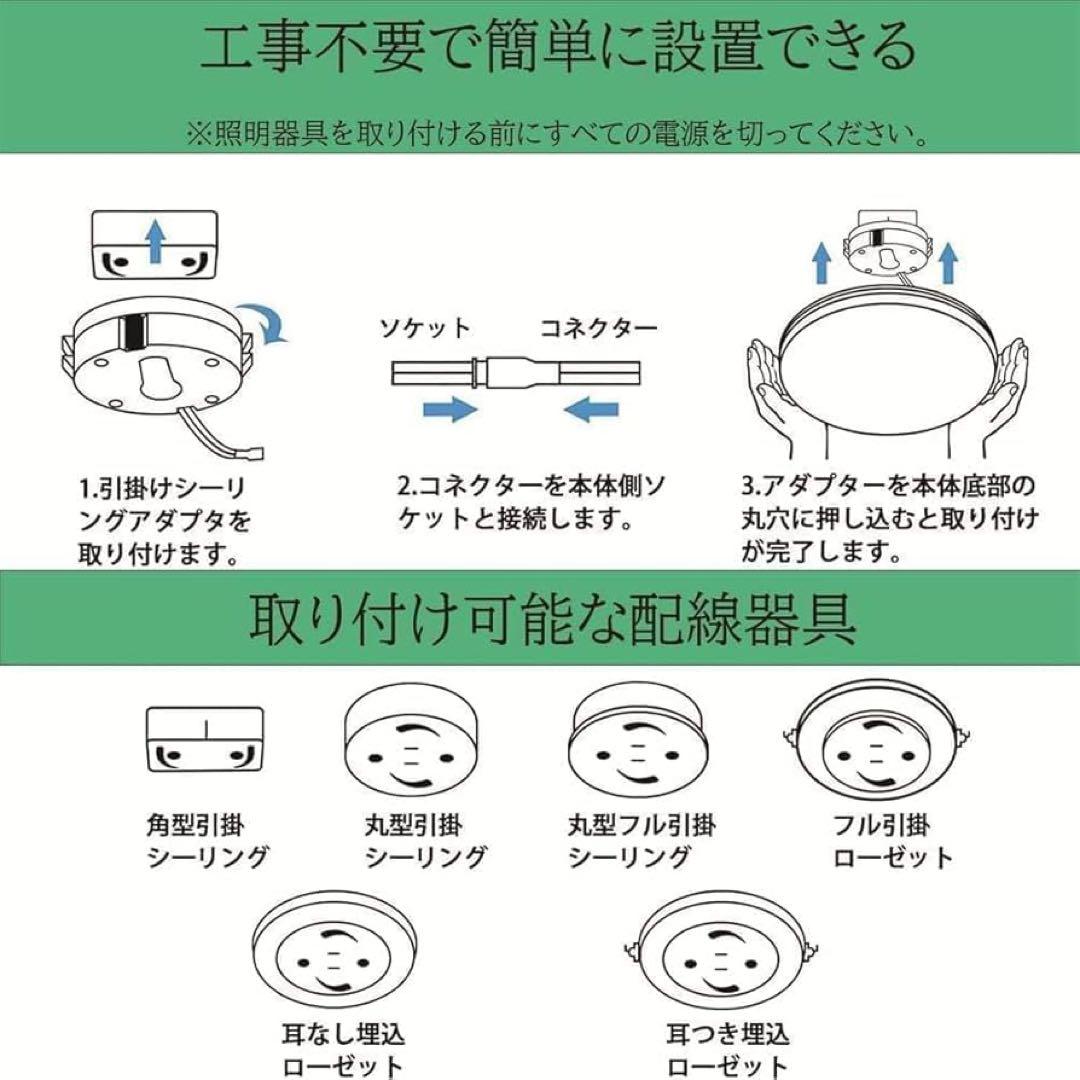 工事不要で簡単に設置できる

※照明器具を取り付ける前にすべての電源を切ってください。

ソケット　コネクター

1.引掛けシーリングアダプタを取り付けます。

2.コネクターを本体側ソケットと接続します。

3.アダプターを本体底部の丸穴に押し込むと取り付けが完了します。

取り付け可能な配線器具

角型引掛シーリング

丸型引掛シーリング

丸型フル引掛シーリング

フル引掛ローゼット

耳なし埋込ローゼット

耳つき埋込ローゼット