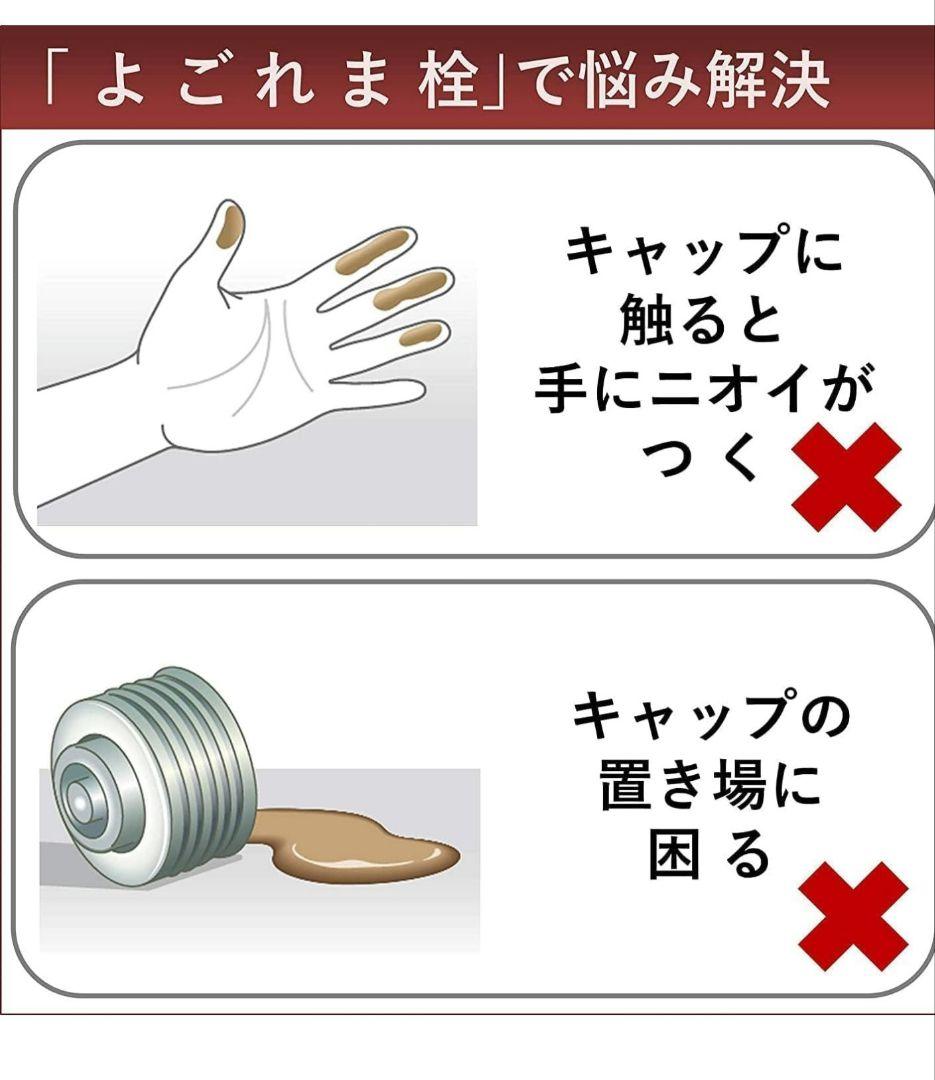 「よごれま栓」で悩み解決

キャップに触ると手にニオイがつく

キャップの置き場に困る