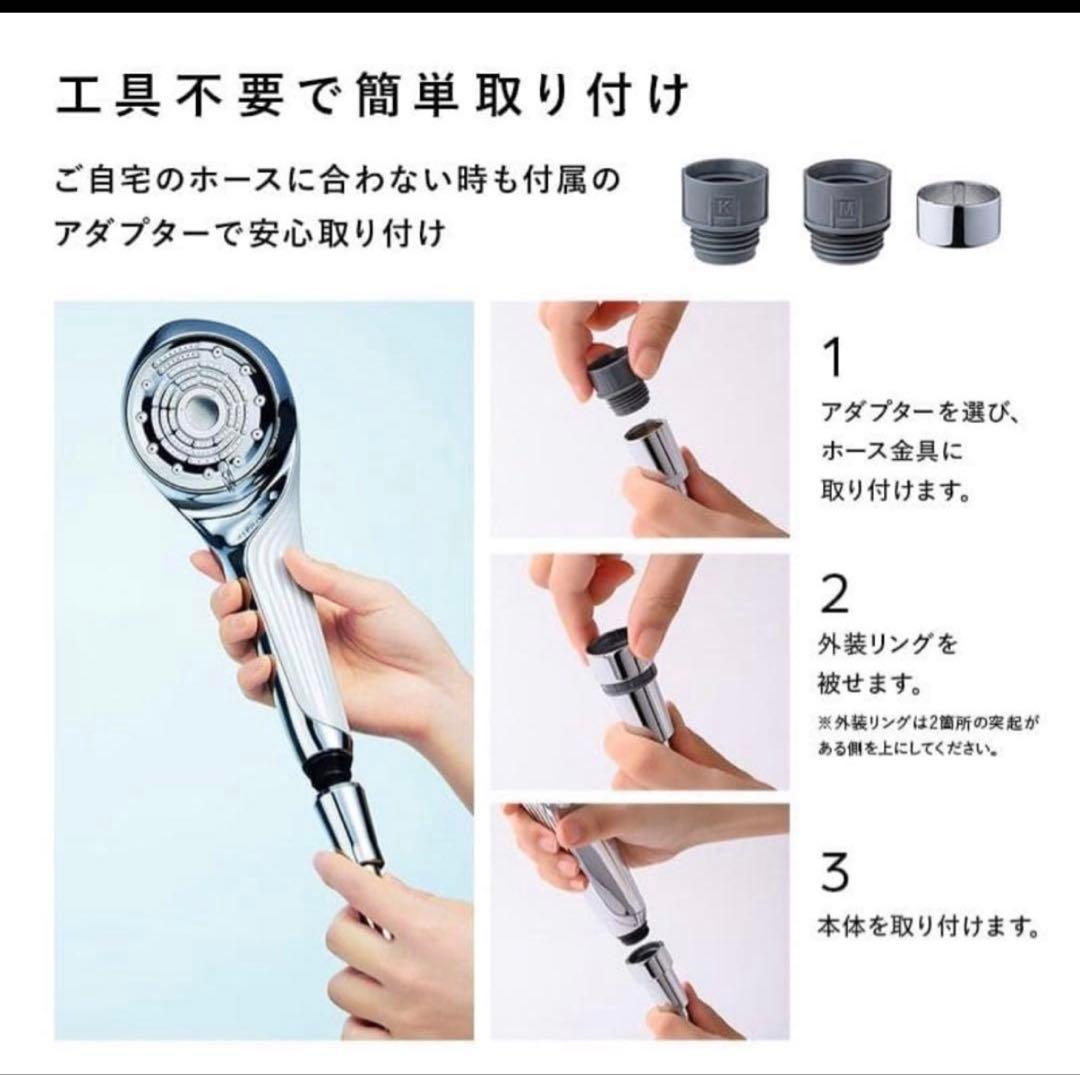 工具不要で簡単取り付け

ご自宅のホースに合わない時も付属のアダプターで安心取り付け

K

M

1
アダプターを選び、ホース金具に取り付けます。

2
外装リングを被せます。
※外装リングは2箇所の突起がある側を上にしてください。

3
本体を取り付けます。