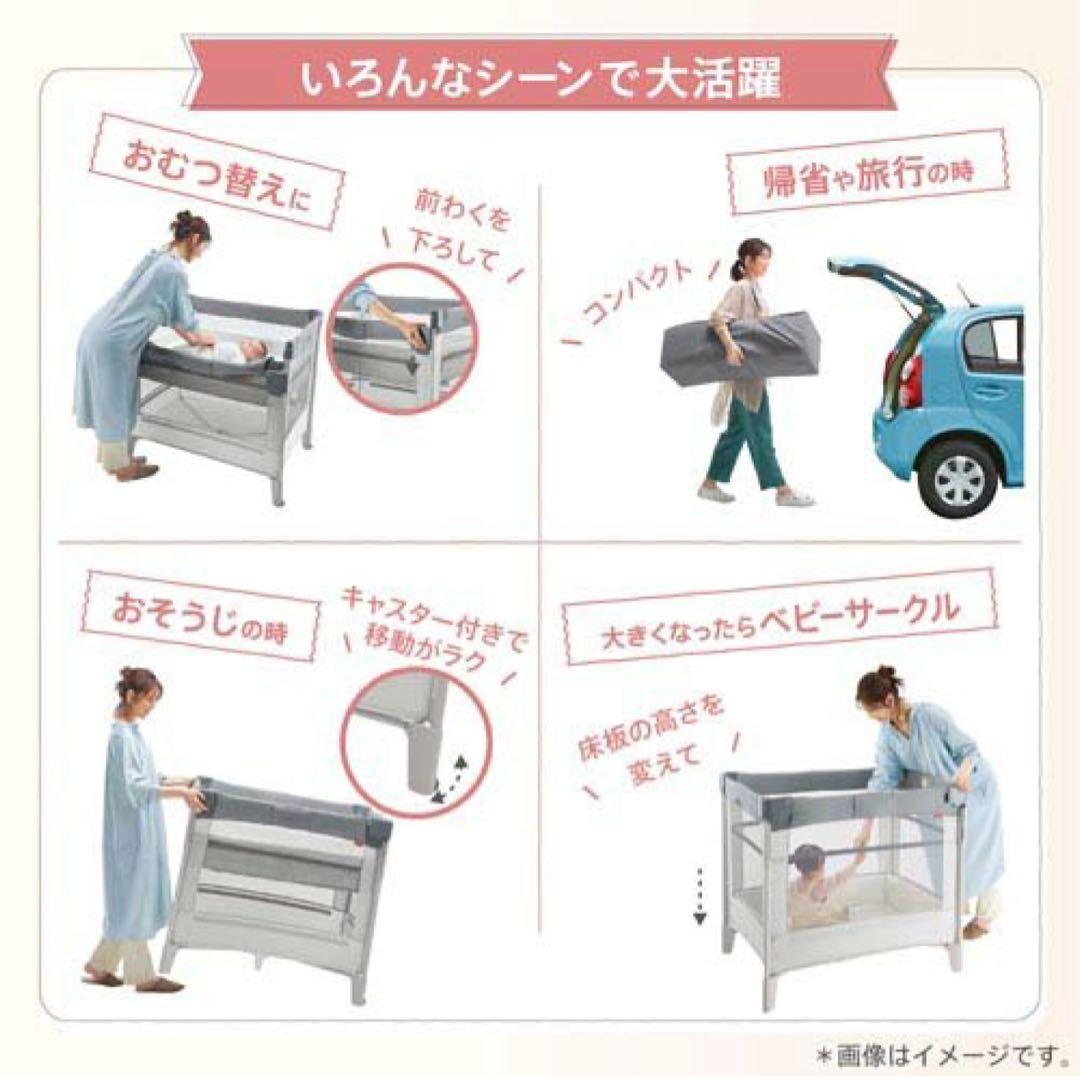 いろんなシーンで大活躍

おむつ替えに

前わくを下ろして

帰省や旅行の時

コンパクト

おそうじの時

キャスター付きで移動がラク

大きくなったらベビーサークル

床板の高さを変えて

＊画像はイメージです。