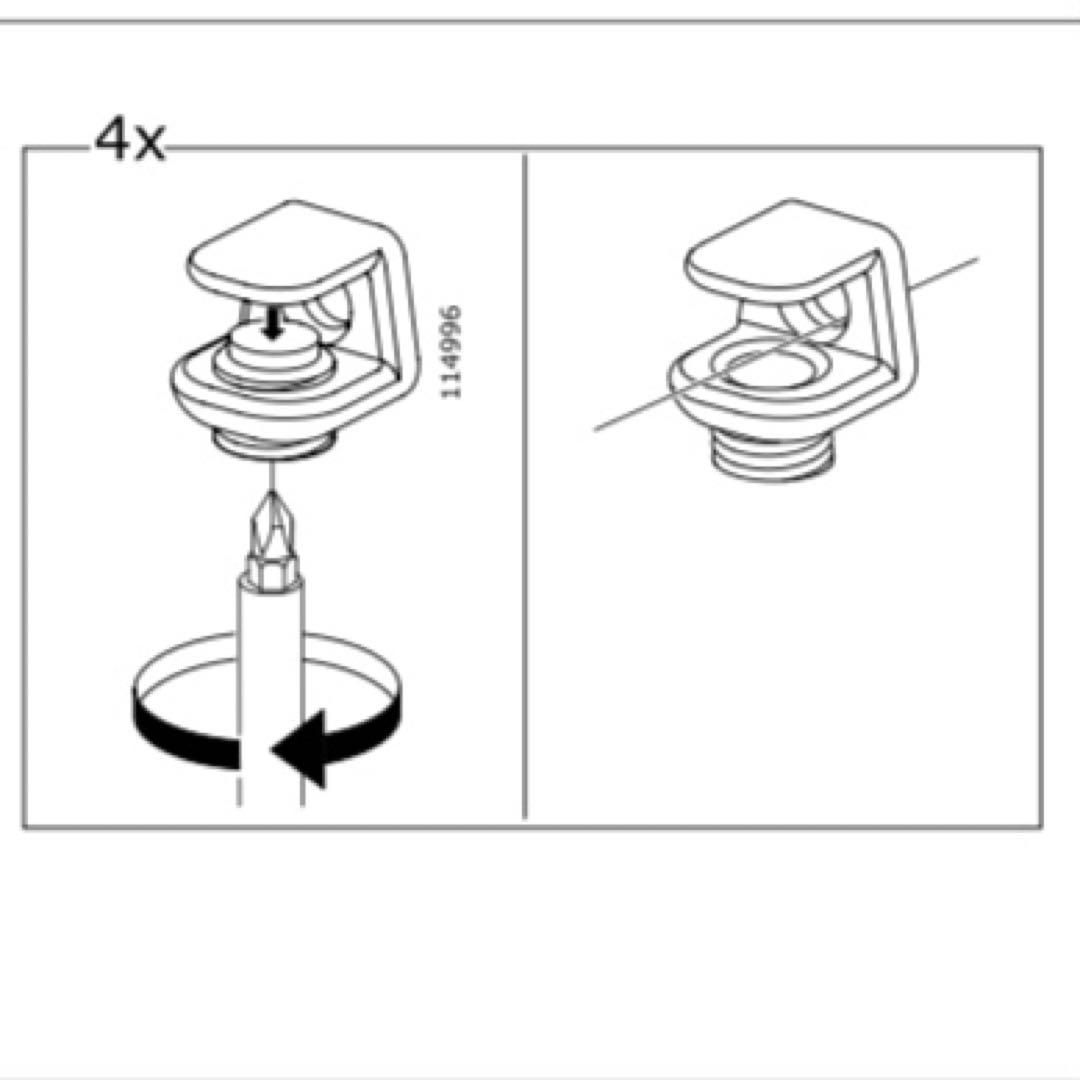 4x

114996