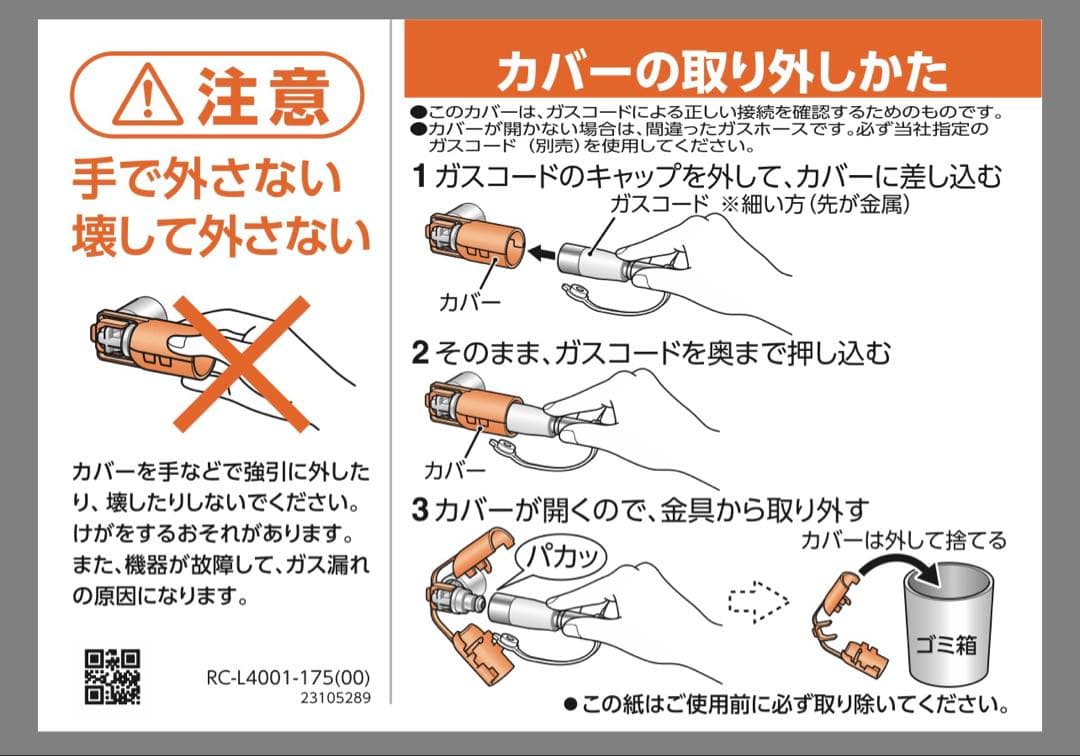 注意

手で外さない
壊して外さない

カバーを手などで強引に外したり、壊したりしないでください。けがをするおそれがあります。また、機器が故障して、ガス漏れの原因になります。

RC-L4001-175(00)
23105289

カバーの取り外しかた

●このカバーは、ガスコードによる正しい接続を確認するためのものです。
●カバーが開かない場合は、間違ったガスホースです。必ず当社指定のガスコード（別売）を使用してください。

1 ガスコードのキャップを外して、カバーに差し込む

ガスコード ※細い方（先が金属）

カバー

2 そのまま、ガスコードを奥まで押し込む

カバー

3 カバーが開くので、金具から取り外す

パカッ

カバーは外して捨てる

ゴミ箱

●この紙はご使用前に必ず取り除いてください。