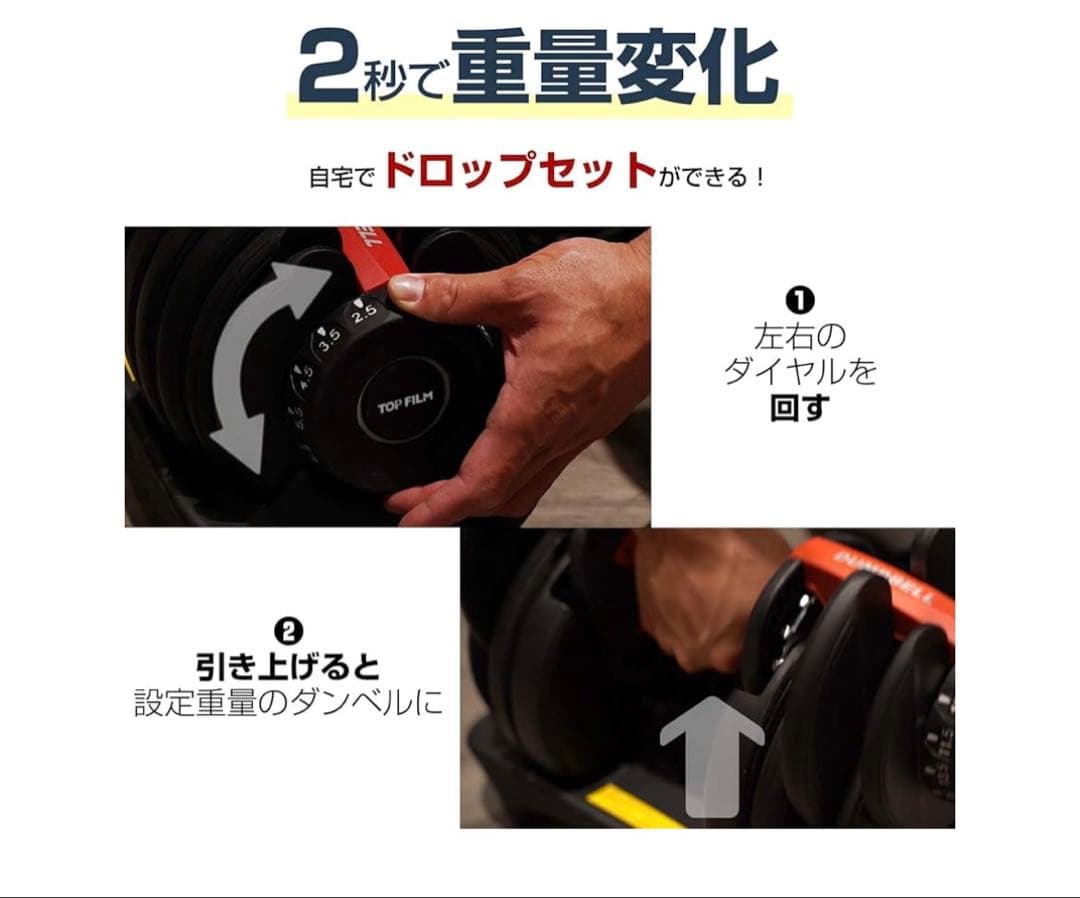 2秒で重量変化

自宅でドロップセットができる！

2.5
3.5
4.5
5.5
TOP FILM

❶
左右の
ダイヤルを
回す

❷
引き上げると
設定重量のダンベルに

DUMBBELL