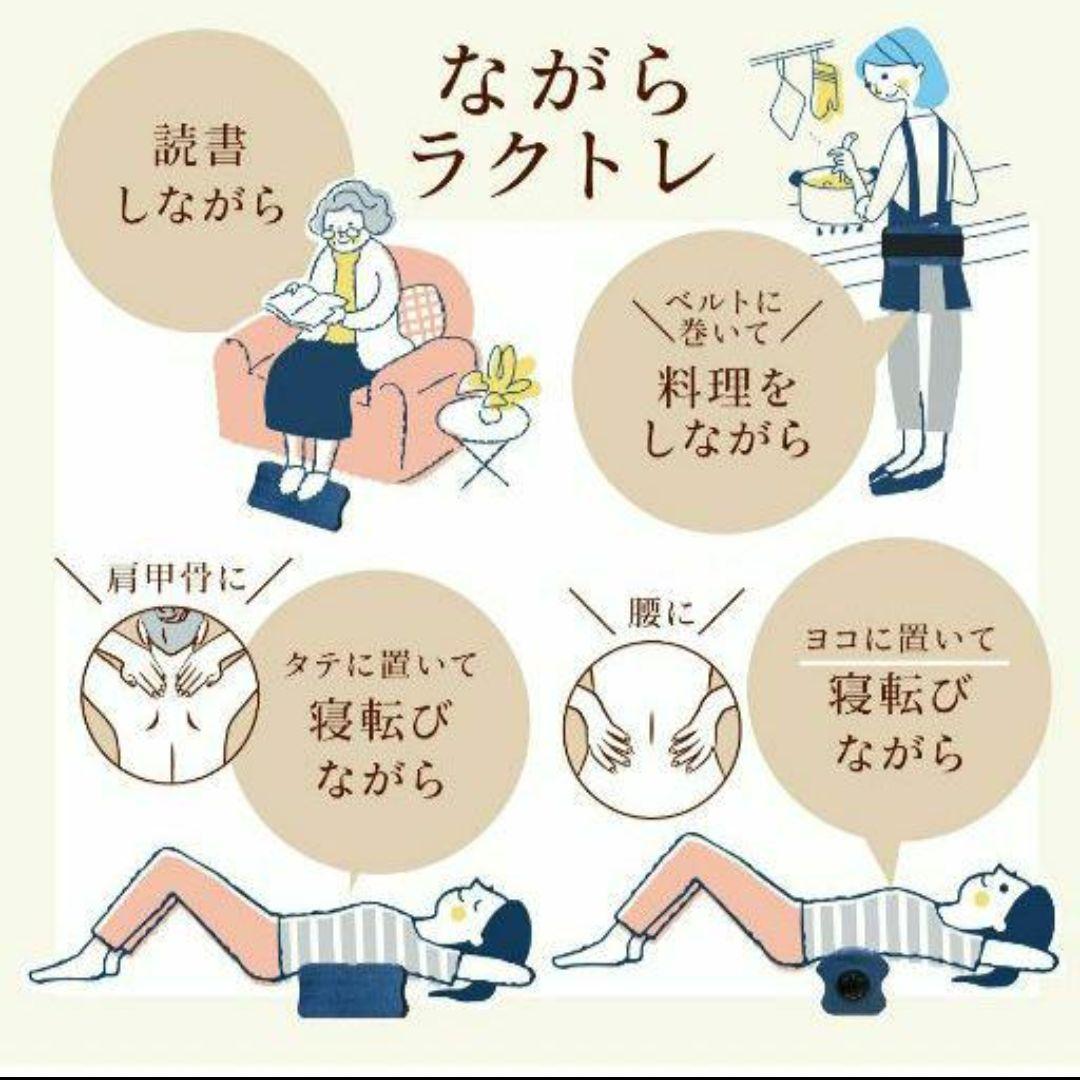 ながら
ラクトレ

読書
しながら

ベルトに
巻いて
料理を
しながら

肩甲骨に

タテに置いて
寝転び
ながら

腰に

ヨコに置いて
寝転び
ながら