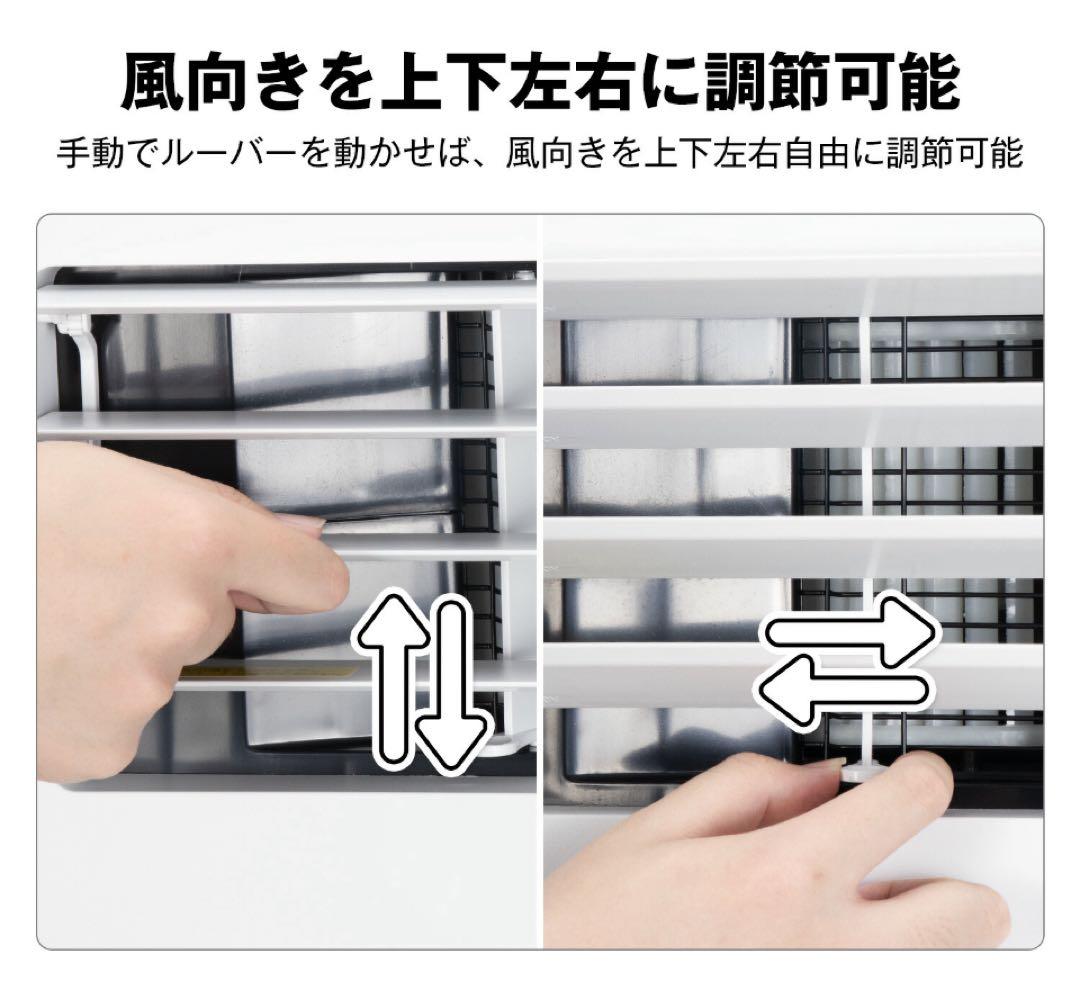 風向きを上下左右に調節可能
手動でルーバーを動かせば、風向きを上下左右自由に調節可能