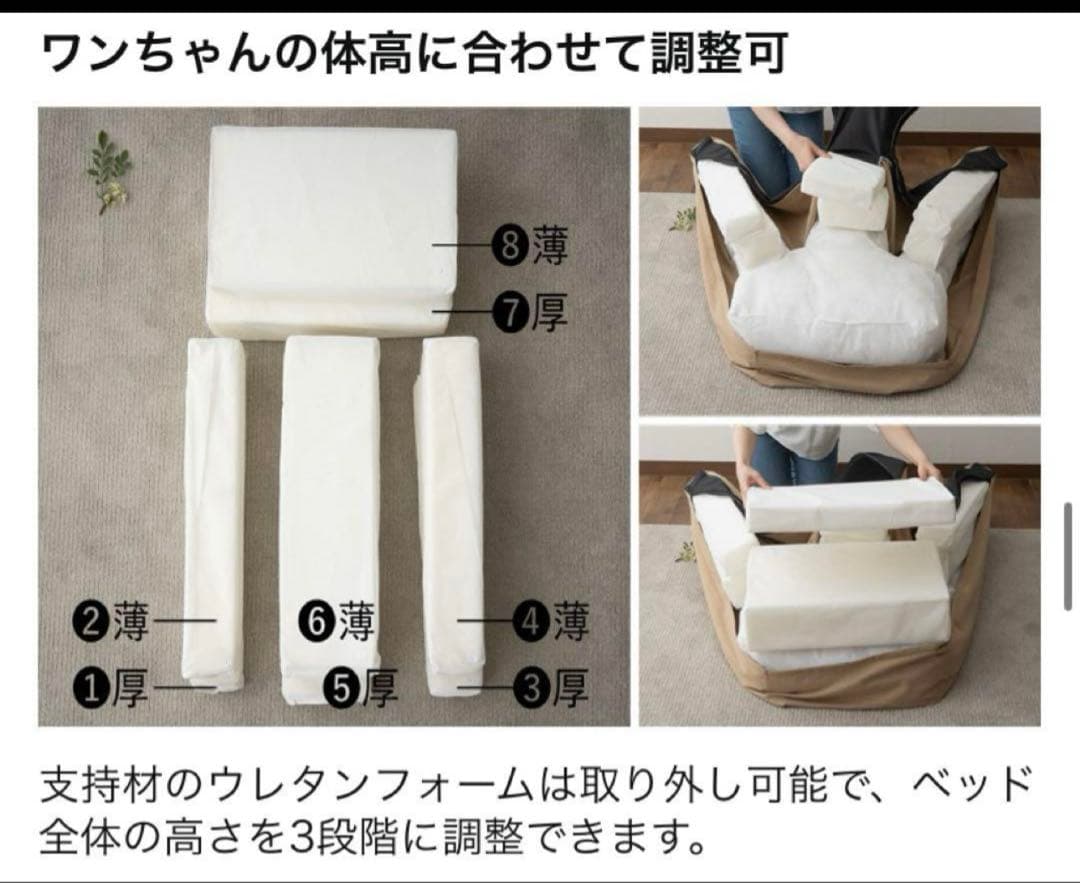 ワンちゃんの体高に合わせて調整可

❽薄
❼厚
❷薄
❶厚
❻薄
❺厚
❹薄
❸厚

支持材のウレタンフォームは取り外し可能で、ベッド全体の高さを3段階に調整できます。