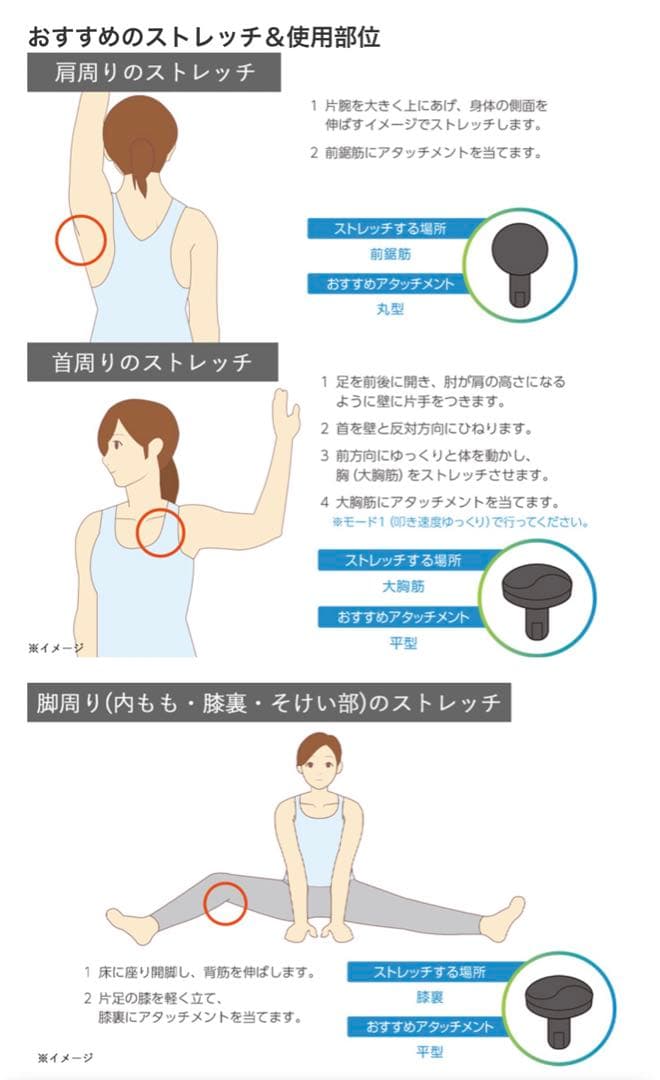 おすすめのストレッチ＆使用部位

肩周りのストレッチ

1 片腕を大きく上にあげ、身体の側面を伸ばすイメージでストレッチします。

2 前鋸筋にアタッチメントを当てます。

ストレッチする場所
前鋸筋
おすすめアタッチメント
丸型

首周りのストレッチ

1 足を前後に開き、肘が肩の高さになるように壁に片手をつきます。

2 首を壁と反対方向にひねります。

3 前方向にゆっくりと体を動かし、胸（大胸筋）をストレッチさせます。

4 大胸筋にアタッチメントを当てます。
※モード1（叩き速度ゆっくり）で行ってください。

ストレッチする場所
大胸筋
おすすめアタッチメント
平型

※イメージ

脚周り(内もも・膝裏・そけい部)のストレッチ

1 床に座り開脚し、背筋を伸ばします。

2 片足の膝を軽く立て、膝裏にアタッチメントを当てます。

ストレッチする場所
膝裏
おすすめアタッチメント
平型

※イメージ