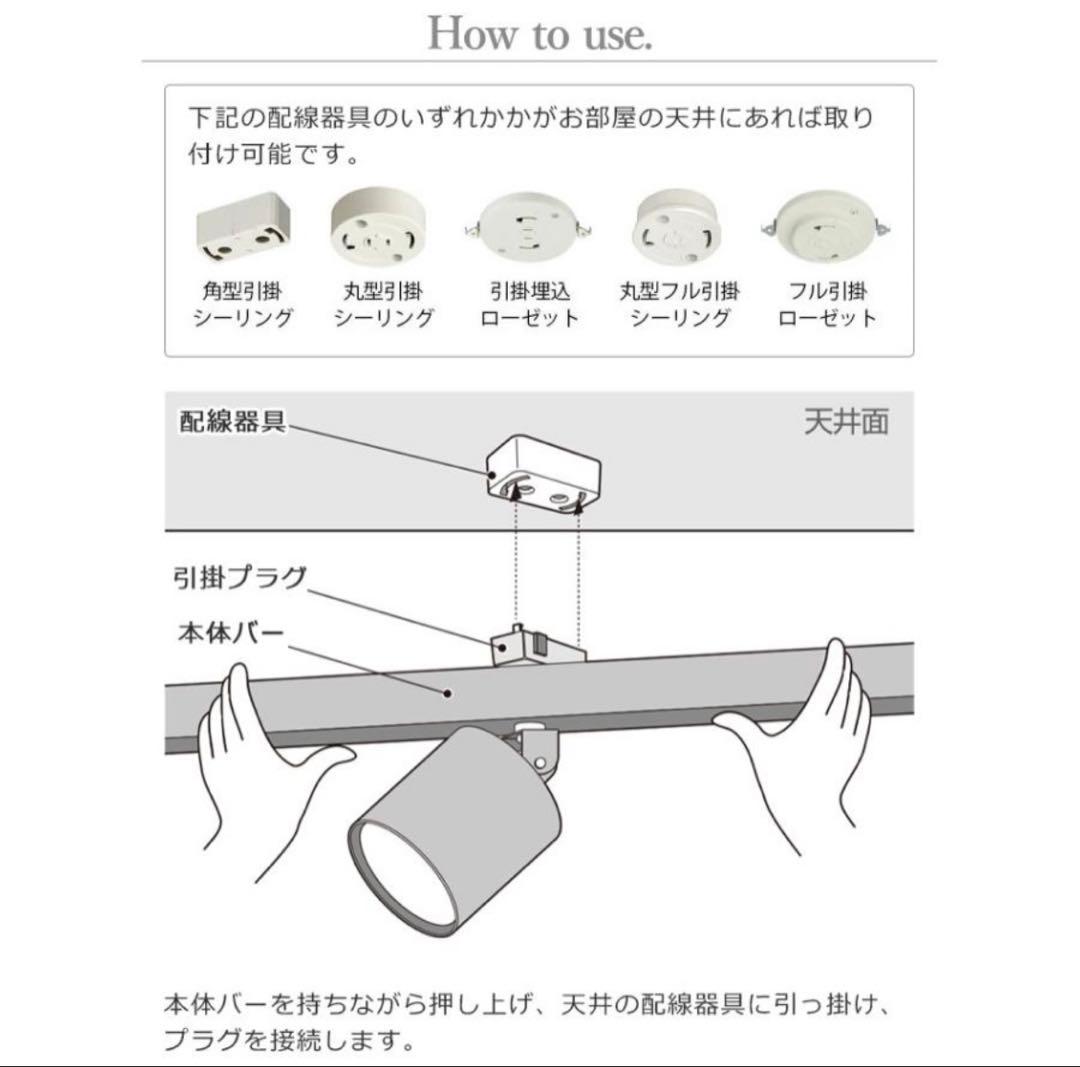 How to use.

下記の配線器具のいずれかかがお部屋の天井にあれば取り付け可能です。

角型引掛シーリング

丸型引掛シーリング

引掛埋込ローゼット

丸型フル引掛シーリング

フル引掛ローゼット

配線器具

天井面

引掛プラグ

本体バー

本体バーを持ちながら押し上げ、天井の配線器具に引っ掛け、プラグを接続します。