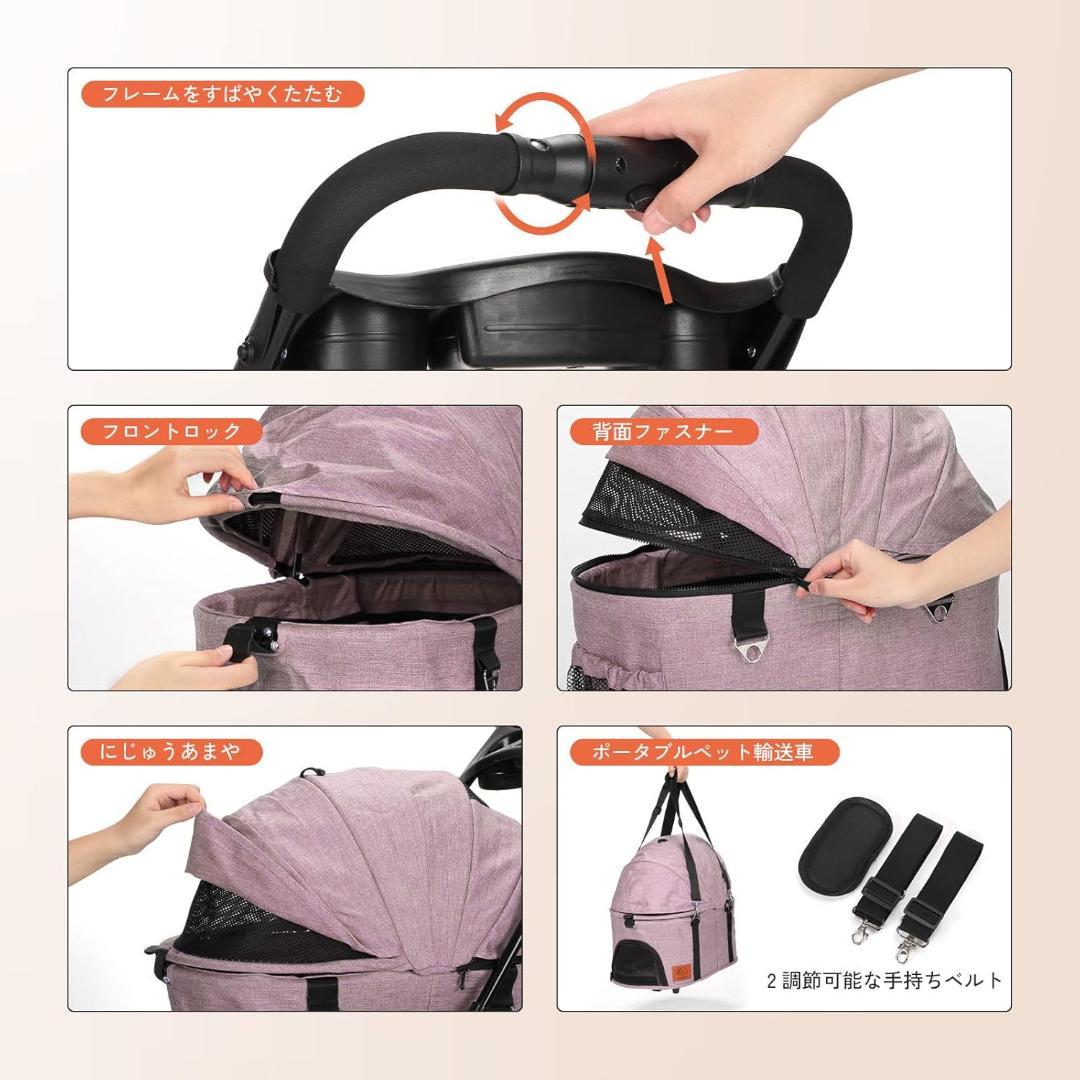 フレームをすばやくたたむ

フロントロック

背面ファスナー

にじゅうあまや

ポータブルペット輸送車

2 調節可能な手持ちベルト