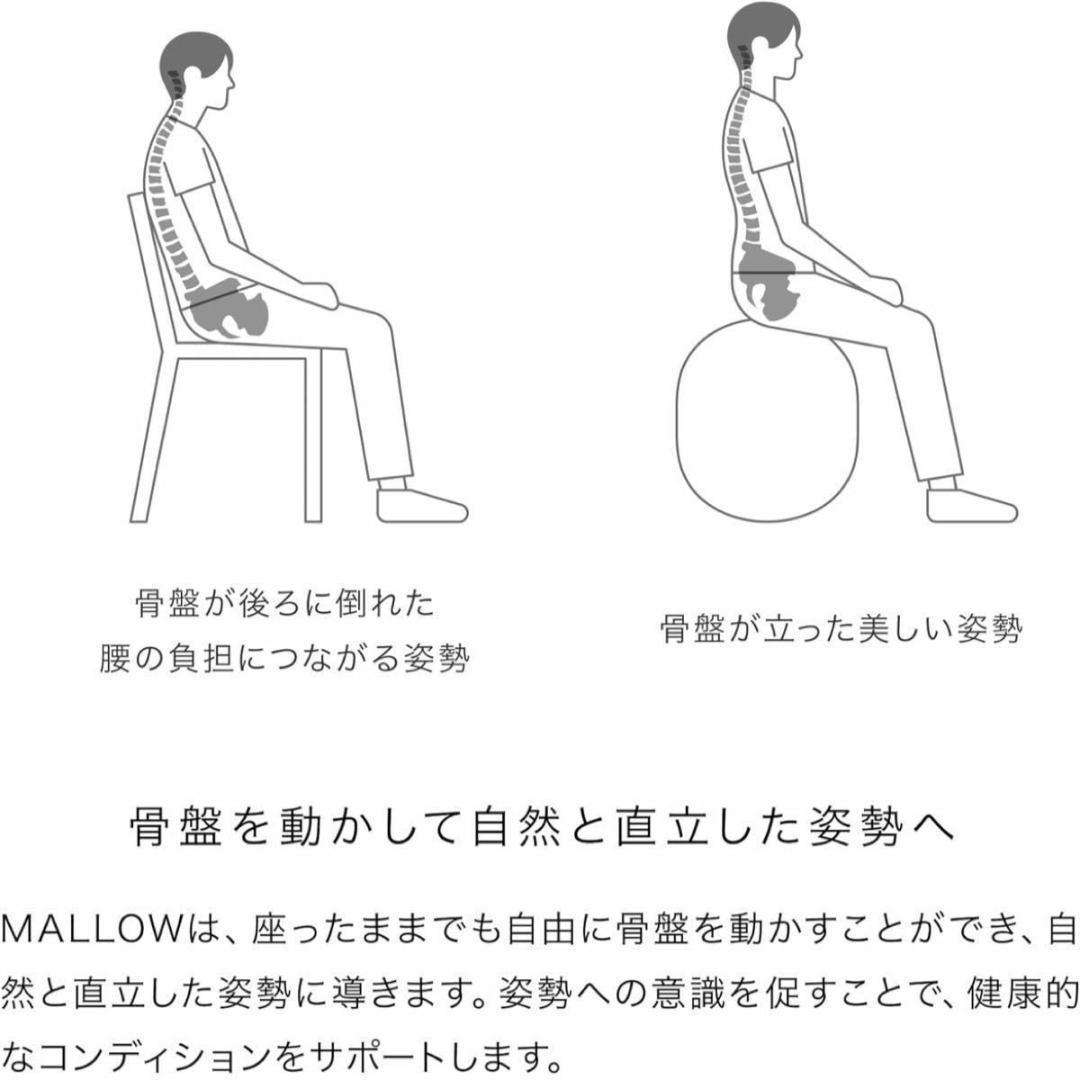 骨盤が後ろに倒れた
腰の負担につながる姿勢

骨盤が立った美しい姿勢

骨盤を動かして自然と直立した姿勢へ

MALLOWは、座ったままでも自由に骨盤を動かすことができ、自然と直立した姿勢に導きます。姿勢への意識を促すことで、健康的なコンディションをサポートします。