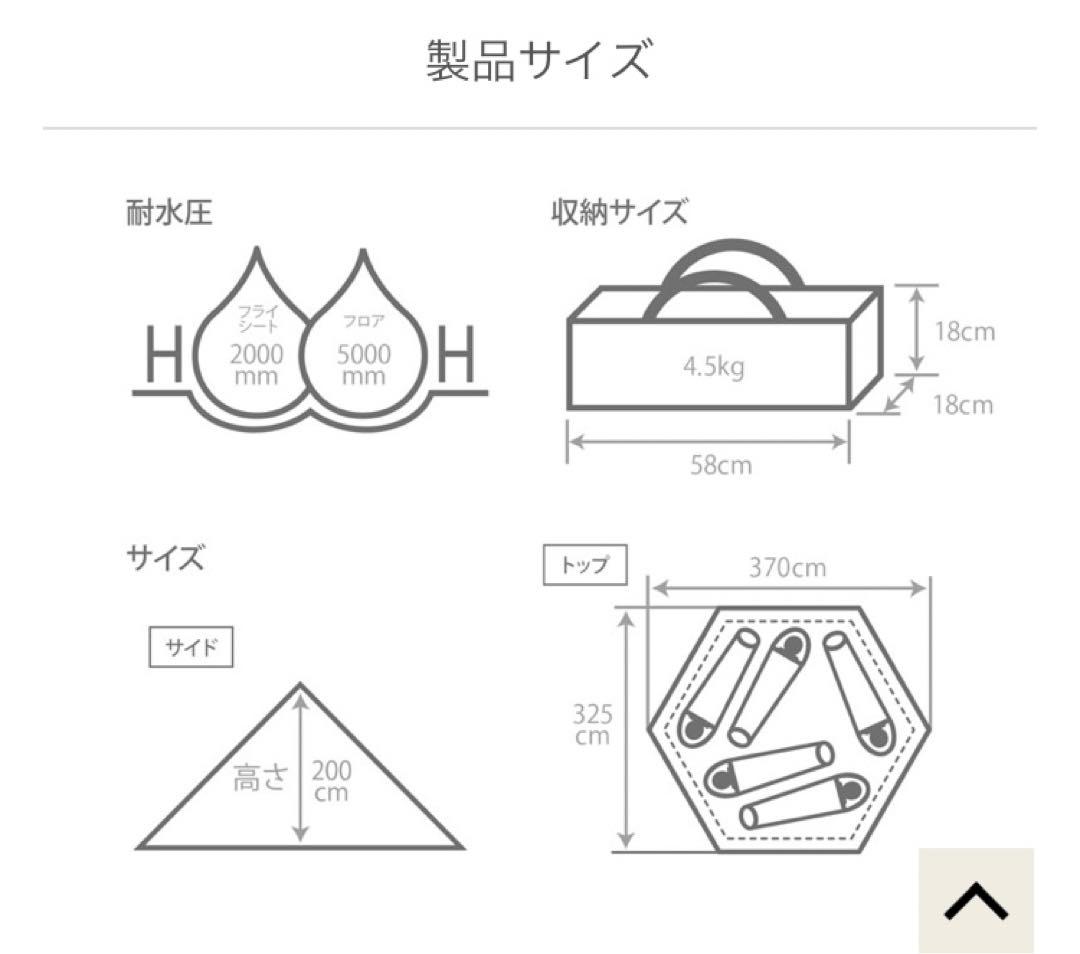 製品サイズ

耐水圧

H フライシート 2000 mm フロア 5000 mm H

収納サイズ

4.5kg
18cm
18cm
58cm

サイズ

サイド

高さ 200 cm

トップ

370cm
325 cm