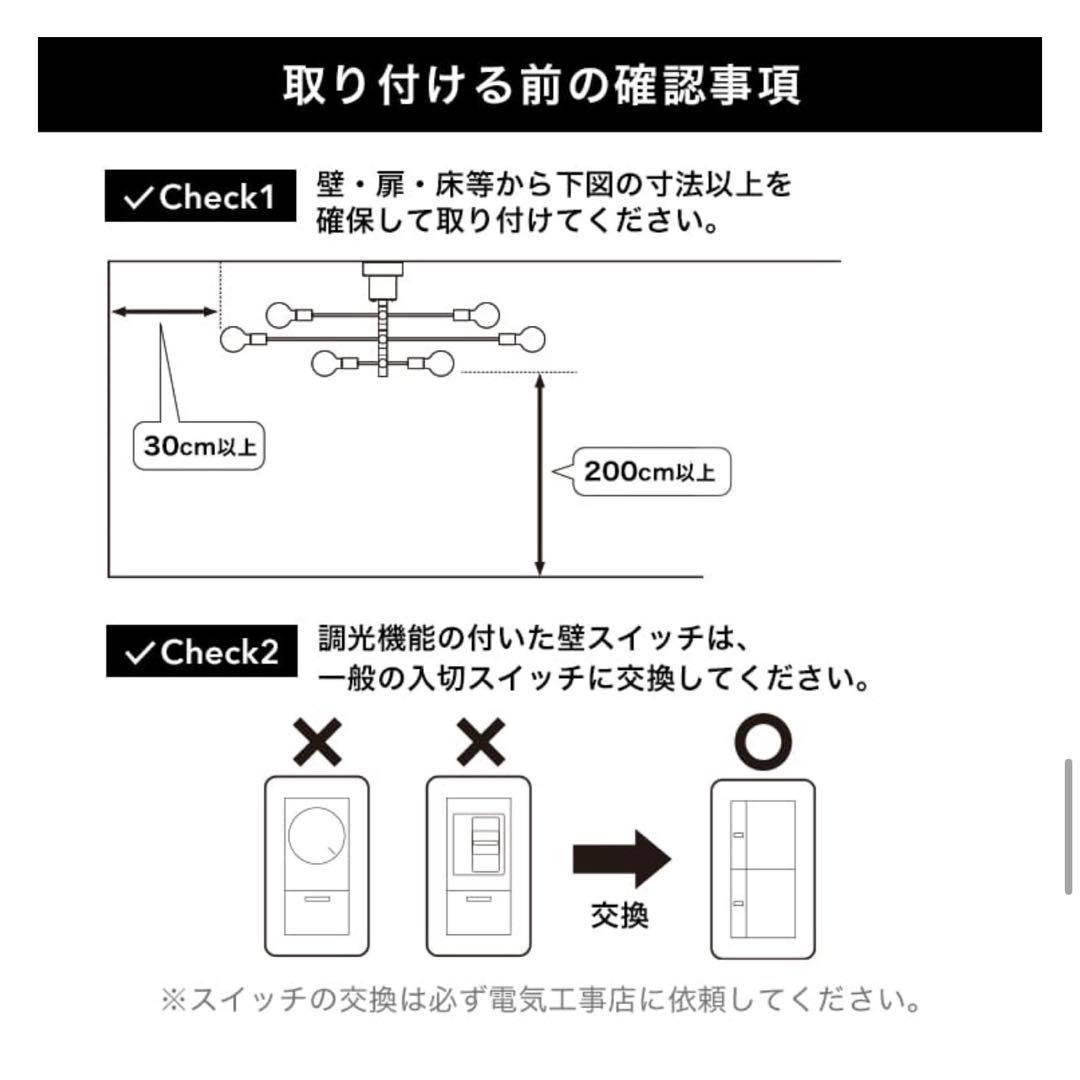 取り付ける前の確認事項

✓Check1 壁・扉・床等から下図の寸法以上を確保して取り付けてください。

30cm以上

200cm以上

✓Check2 調光機能の付いた壁スイッチは、一般の入切スイッチに交換してください。

×

×

○

交換

※スイッチの交換は必ず電気工事店に依頼してください。