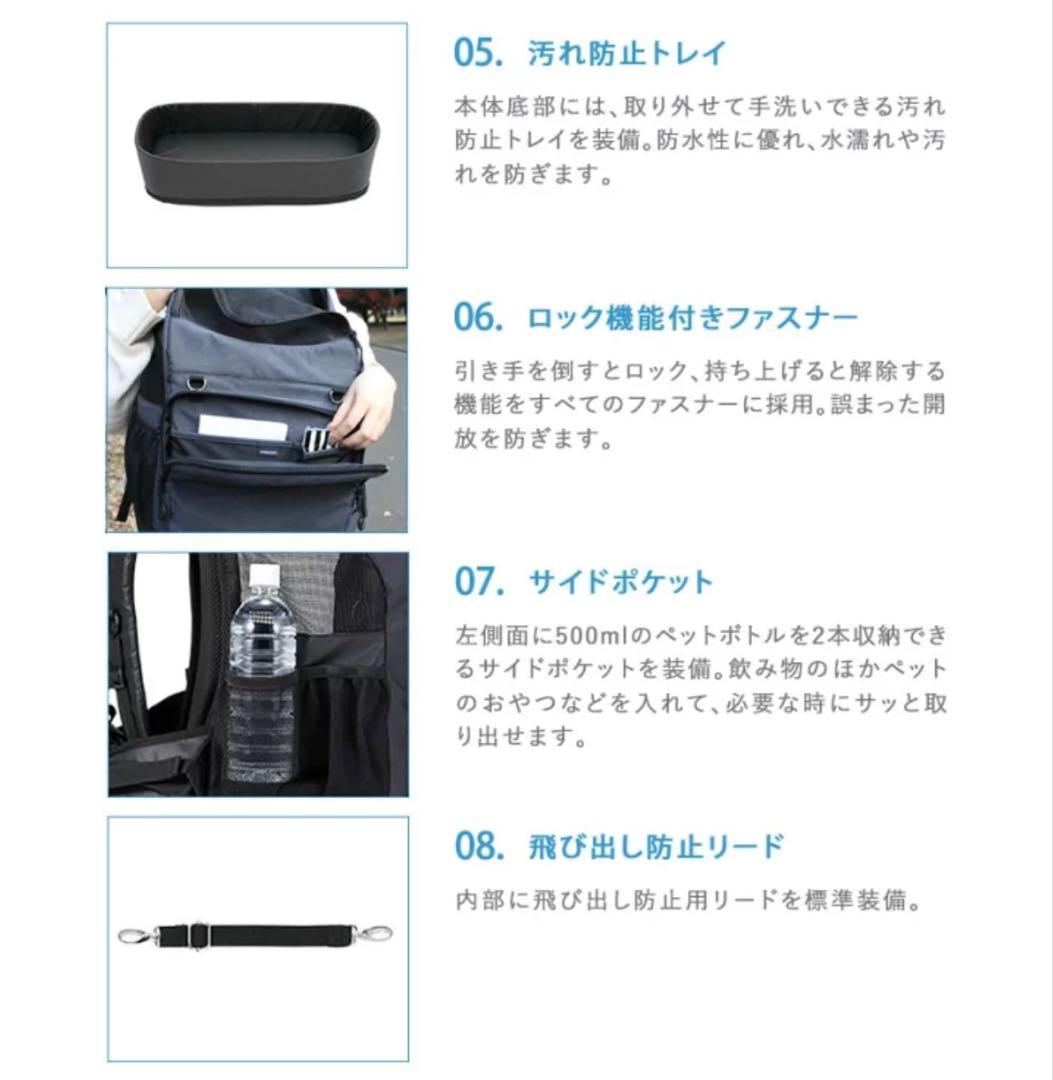 05. 汚れ防止トレイ

本体底部には、取り外せて手洗いできる汚れ防止トレイを装備。防水性に優れ、水濡れや汚れを防ぎます。

06. ロック機能付きファスナー

引き手を倒すとロック、持ち上げると解除する機能をすべてのファスナーに採用。誤まった開放を防ぎます。

07. サイドポケット

左側面に500mlのペットボトルを2本収納できるサイドポケットを装備。飲み物のほかペットのおやつなどを入れて、必要な時にサッと取り出せます。

08. 飛び出し防止リード

内部に飛び出し防止用リードを標準装備。