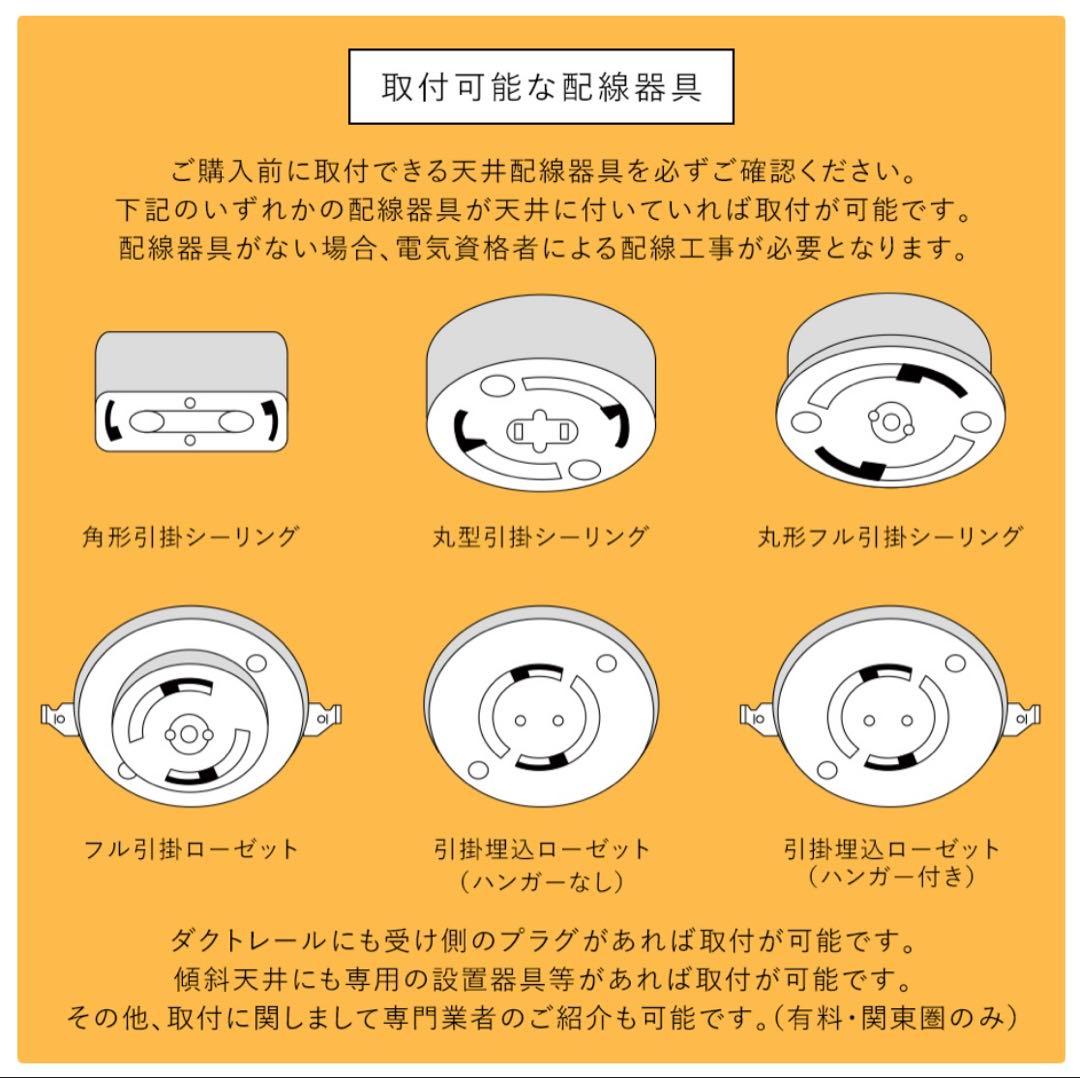 取付可能な配線器具

ご購入前に取付できる天井配線器具を必ずご確認ください。
下記のいずれかの配線器具が天井に付いていれば取付が可能です。
配線器具がない場合、電気資格者による配線工事が必要となります。

角形引掛シーリング

丸型引掛シーリング

丸形フル引掛シーリング

フル引掛ローゼット

引掛埋込ローゼット
（ハンガーなし）

引掛埋込ローゼット
（ハンガー付き）

ダクトレールにも受け側のプラグがあれば取付が可能です。
傾斜天井にも専用の設置器具等があれば取付が可能です。
その他、取付に関しまして専門業者のご紹介も可能です。（有料・関東圏のみ）