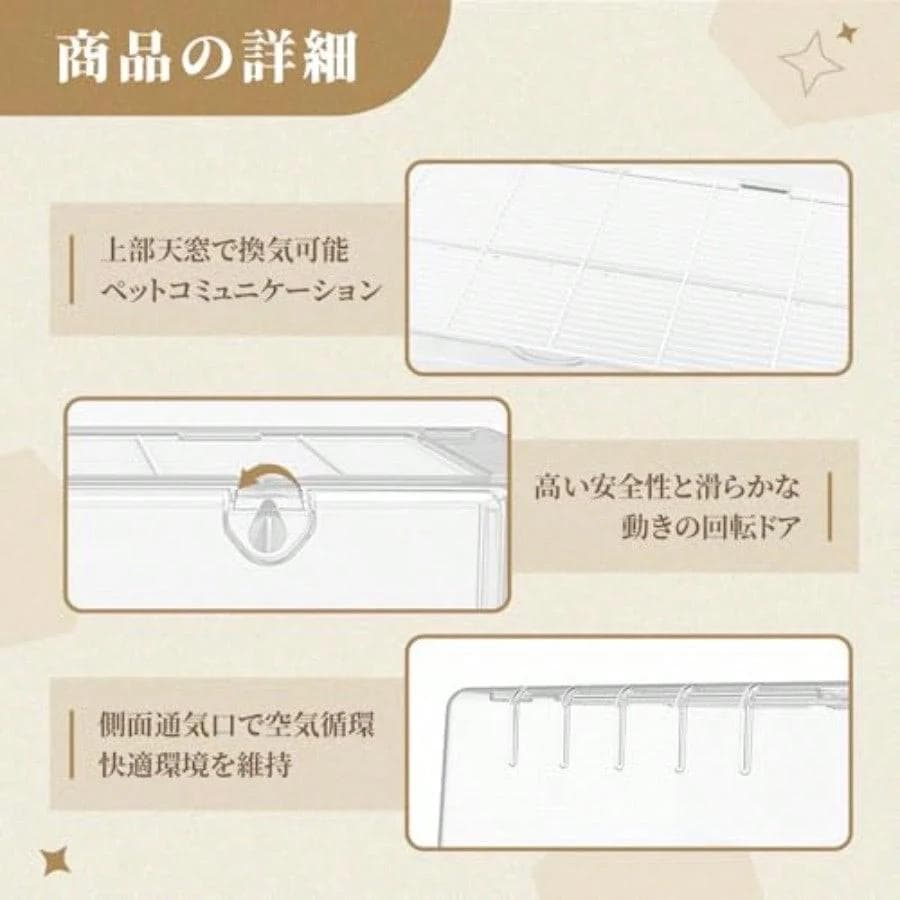 商品の詳細

上部天窓で換気可能
ペットコミュニケーション

高い安全性と滑らかな
動きの回転ドア

側面通気口で空気循環
快適環境を維持