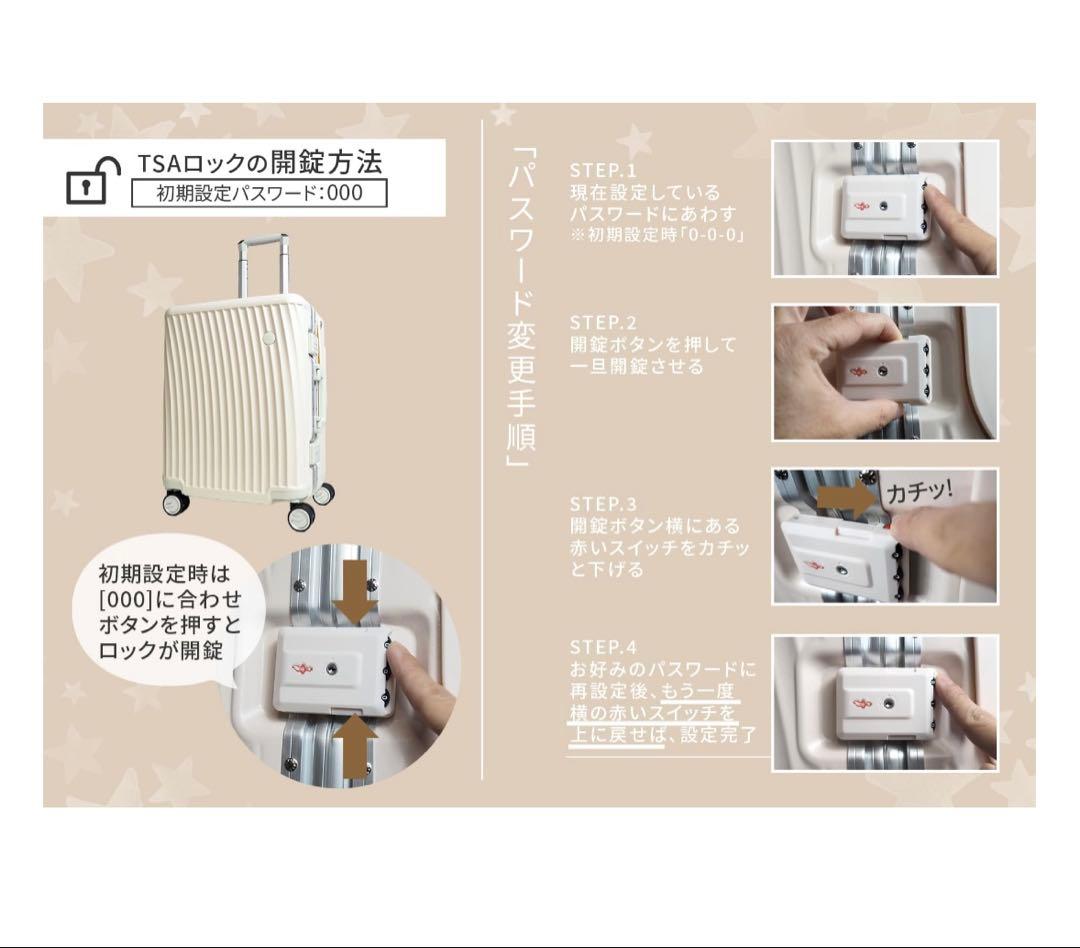 TSAロックの開錠方法
初期設定パスワード:000

初期設定時は[000]に合わせボタンを押すとロックが開錠

「パスワード変更手順」

STEP.1
現在設定しているパスワードにあわす
※初期設定時「0-0-0」

STEP.2
開錠ボタンを押して一旦開錠させる

STEP.3
開錠ボタン横にある赤いスイッチをカチッと下げる

カチッ!

STEP.4
お好みのパスワードに再設定後、もう一度横の赤いスイッチを上に戻せば、設定完了