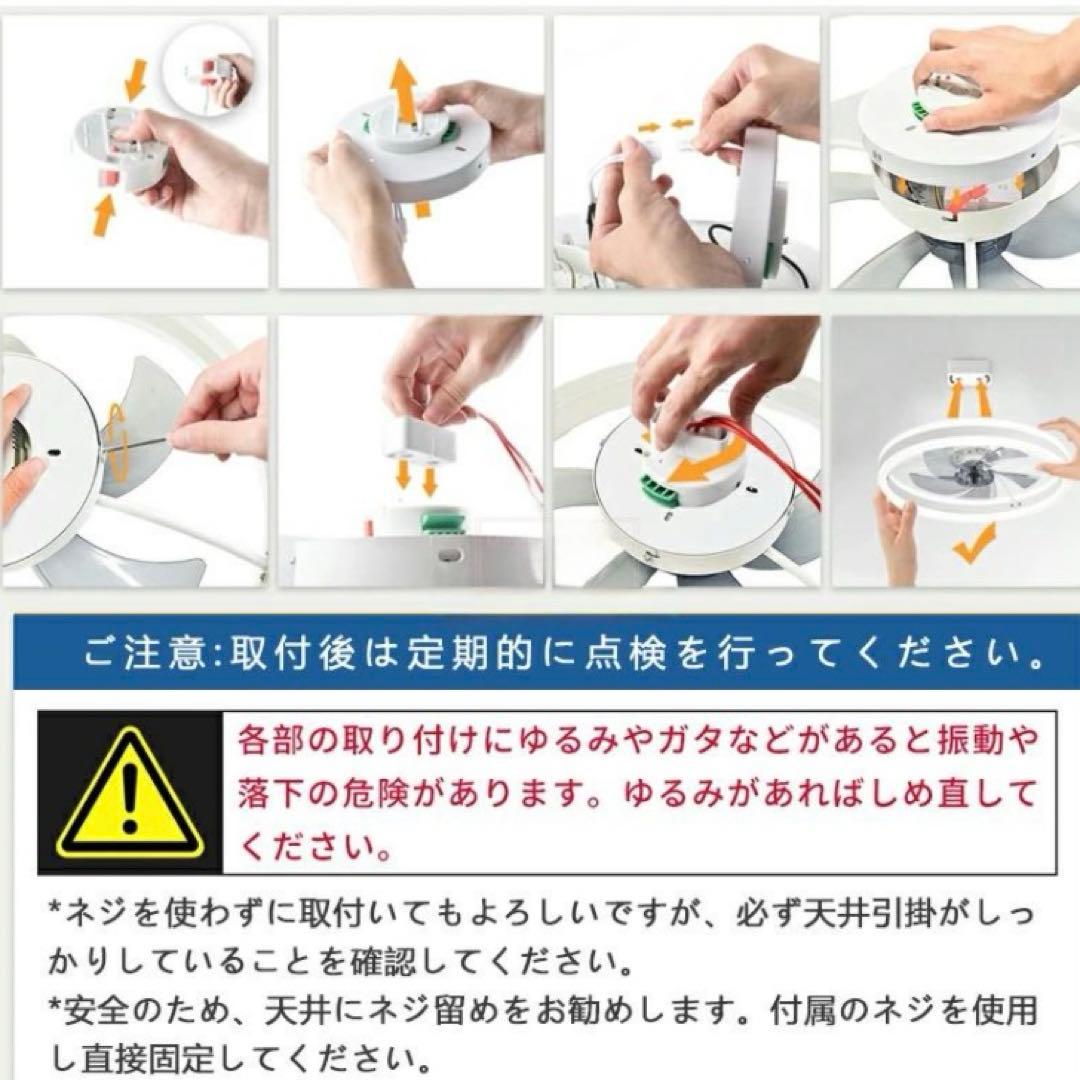 ご注意:取付後は定期的に点検を行ってください。

各部の取り付けにゆるみやガタなどがあると振動や落下の危険があります。ゆるみがあればしめ直してください。

*ネジを使わずに取付いてもよろしいですが、必ず天井引掛がしっかりしていることを確認してください。
*安全のため、天井にネジ留めをお勧めします。付属のネジを使用し直接固定してください。