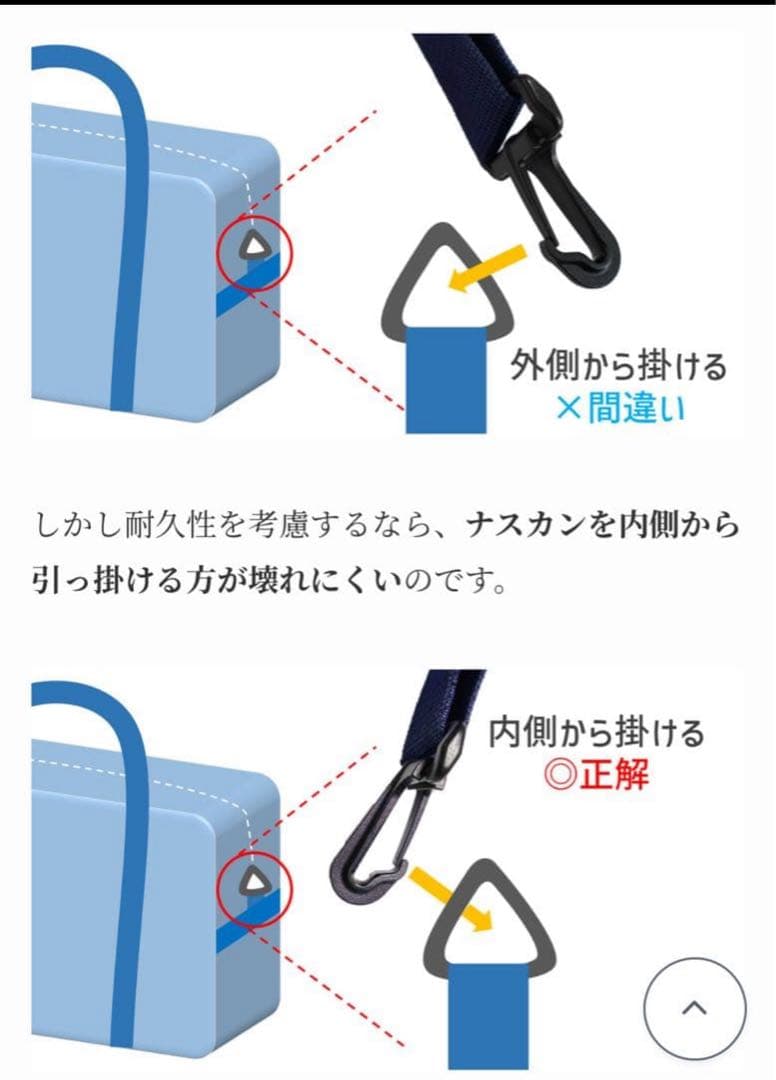 外側から掛ける
×間違い

しかし耐久性を考慮するなら、ナスカンを内側から引っ掛ける方が壊れにくいのです。

内側から掛ける
◎正解