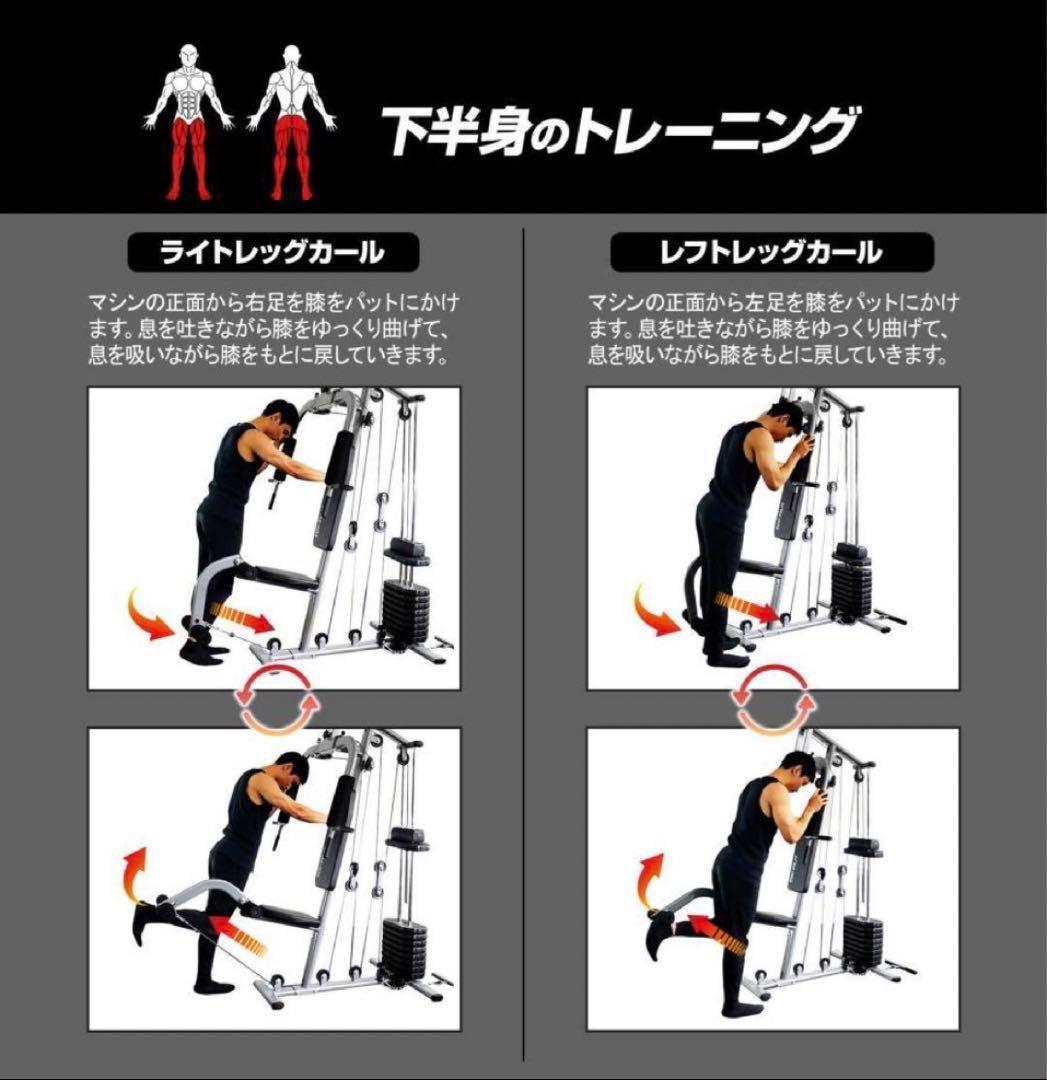 下半身のトレーニング

ライトレッグカール

マシンの正面から右足を膝をパットにかけます。息を吐きながら膝をゆっくり曲げて、息を吸いながら膝をもとに戻していきます。

レフトレッグカール

マシンの正面から左足を膝をパットにかけます。息を吐きながら膝をゆっくり曲げて、息を吸いながら膝をもとに戻していきます。