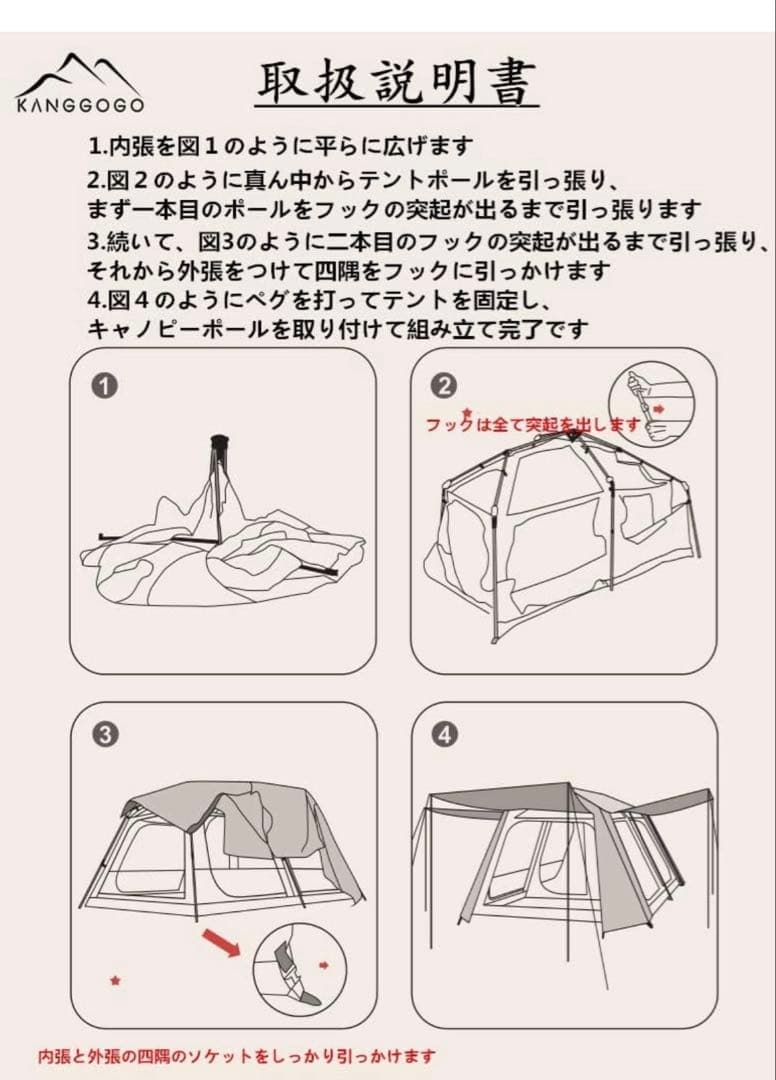 KANGGOGO

取扱説明書

1.内張を図１のように平らに広げます
2.図２のように真ん中からテントポールを引っ張り、まず一本目のポールをフックの突起が出るまで引っ張ります
3.続いて、図3のように二本目のフックの突起が出るまで引っ張り、それから外張をつけて四隅をフックに引っかけます
4.図４のようにペグを打ってテントを固定し、キャノピーポールを取り付けて組み立て完了です

1

2

フックは全て突起を出します

3

4

内張と外張の四隅のソケットをしっかり引っかけます