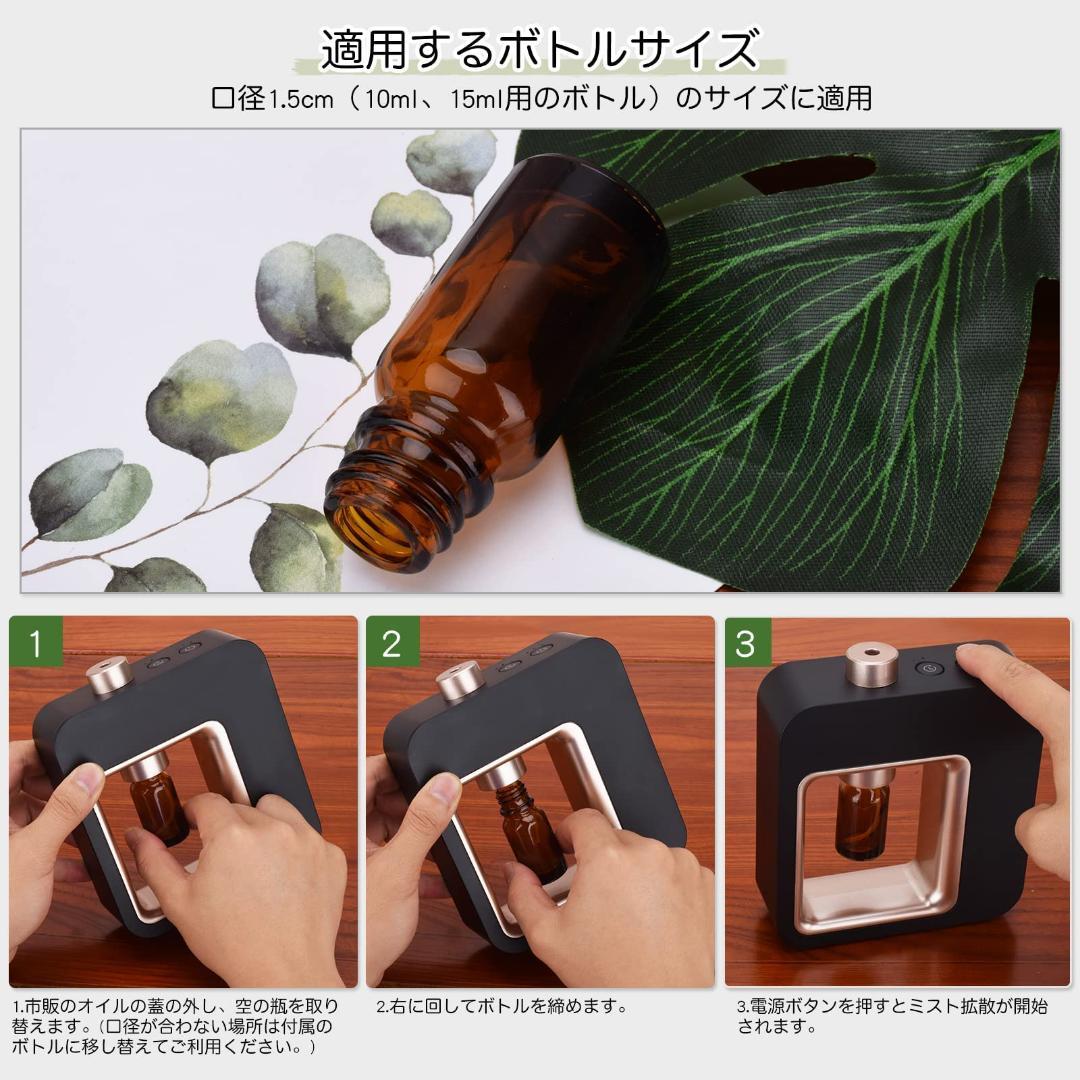 適用するボトルサイズ

口径1.5cm（10ml、15ml用のボトル）のサイズに適用

1

2

3

1.市販のオイルの蓋の外し、空の瓶を取り替えます。(口径が合わない場所は付属のボトルに移し替えてご利用ください。)

2.右に回してボトルを締めます。

3.電源ボタンを押すとミスト拡散が開始されます。