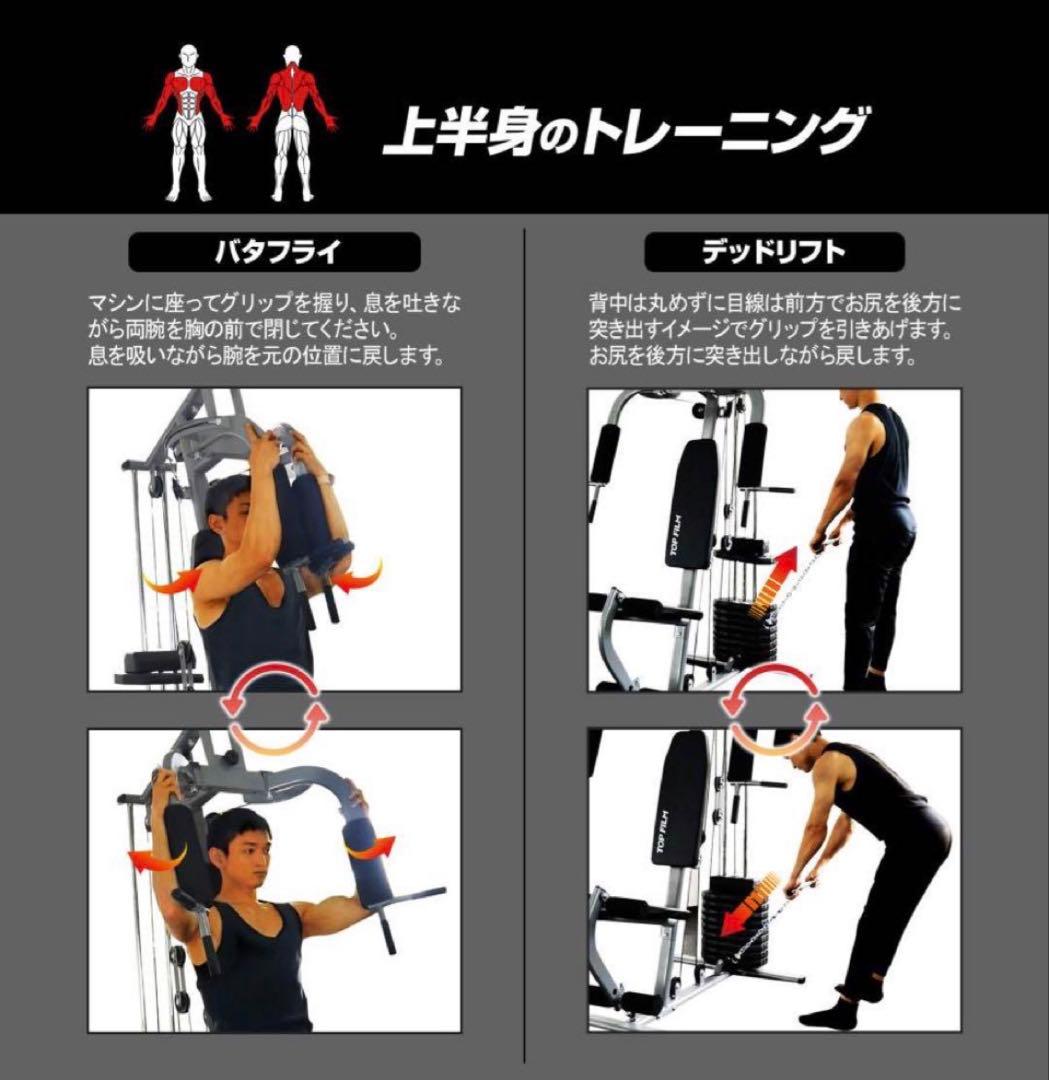 上半身のトレーニング

バタフライ

マシンに座ってグリップを握り、息を吐きながら両腕を胸の前で閉じてください。
息を吸いながら腕を元の位置に戻します。

デッドリフト

背中は丸めずに目線は前方でお尻を後方に突き出すイメージでグリップを引きあげます。
お尻を後方に突き出しながら戻します。

TOP FILM

TOP FILM