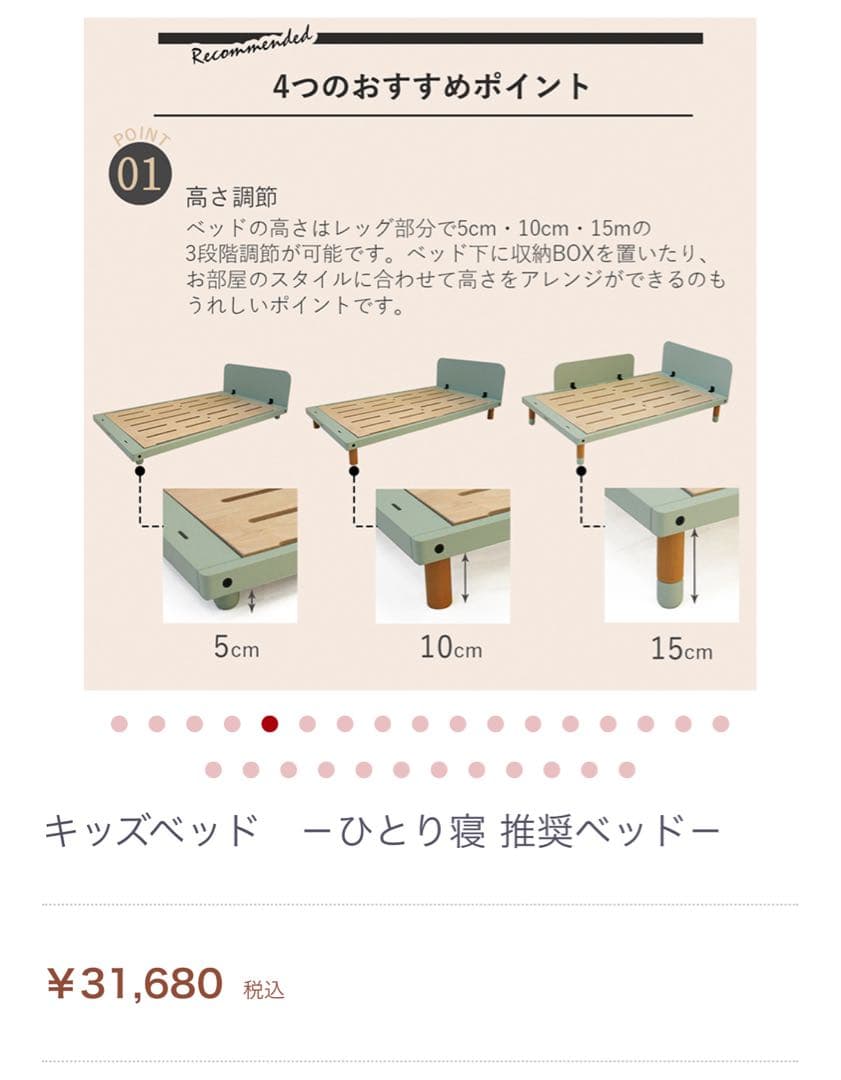 Recommended

4つのおすすめポイント

POINT
01

高さ調節
ベッドの高さはレッグ部分で5cm・10cm・15mの3段階調節が可能です。ベッド下に収納BOXを置いたり、お部屋のスタイルに合わせて高さをアレンジができるのもうれしいポイントです。

5cm

10cm

15cm

キッズベッド　ーひとり寝 推奨ベッドー

¥31,680 税込